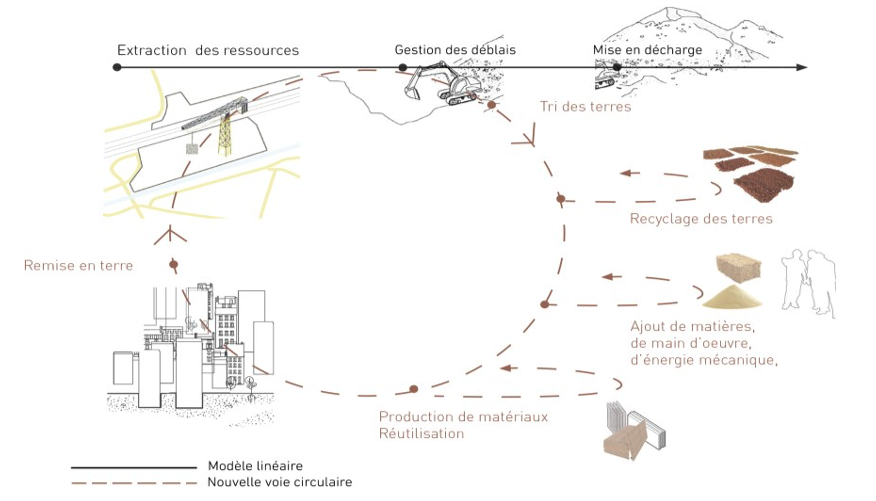 Extraction des ressources
Gestion des déblais
Mise en décharge
Tri des terres
Recyclage des terres
Remise en terre
Ajout de matières, de main d'oeuvre, d'énergie mécanique,
Production de matériaux
Réutilisation
Modèle linéaire
Nouvelle voie circulaire